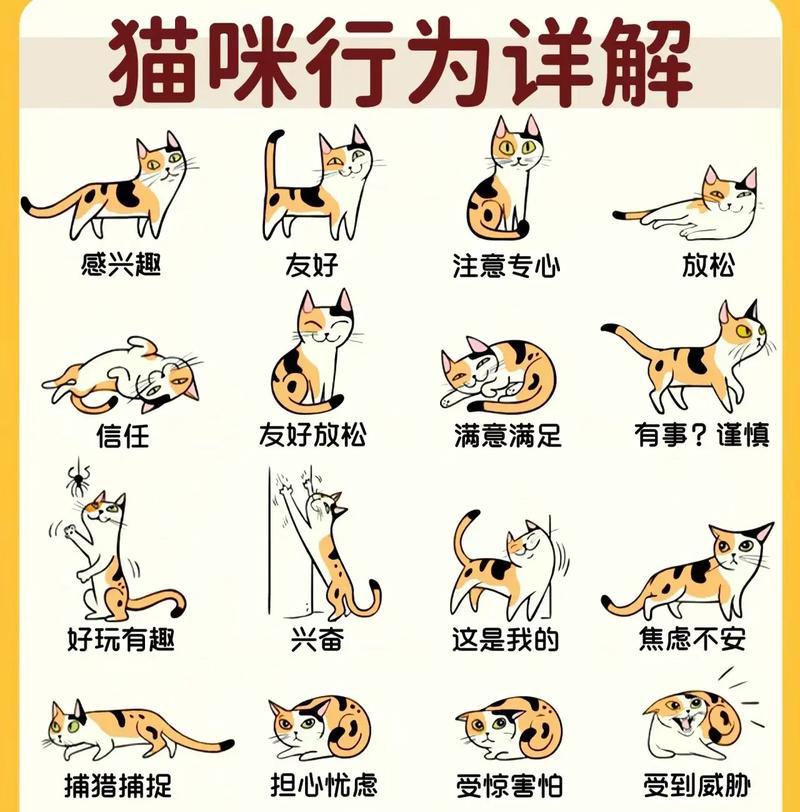 猫咪行为详解

感兴趣

友好

注意专心

放松

信任

友好放松

满意满足

有事？谨慎

好玩有趣

兴奋

这是我的

焦虑不安

捕猎捕捉

担心忧虑

受惊害怕

受到威胁