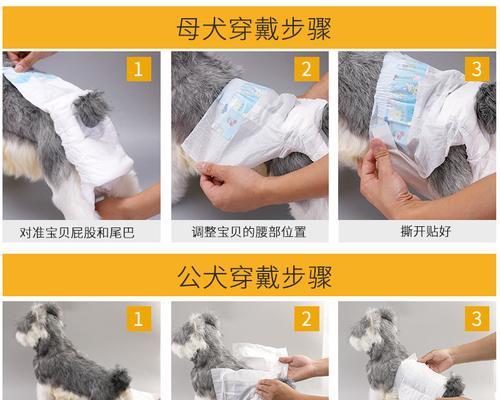 母犬穿戴步骤

1

对准宝贝屁股和尾巴

2

调整宝贝的腰部位置

3

撕开贴好

公犬穿戴步骤

1

2

3