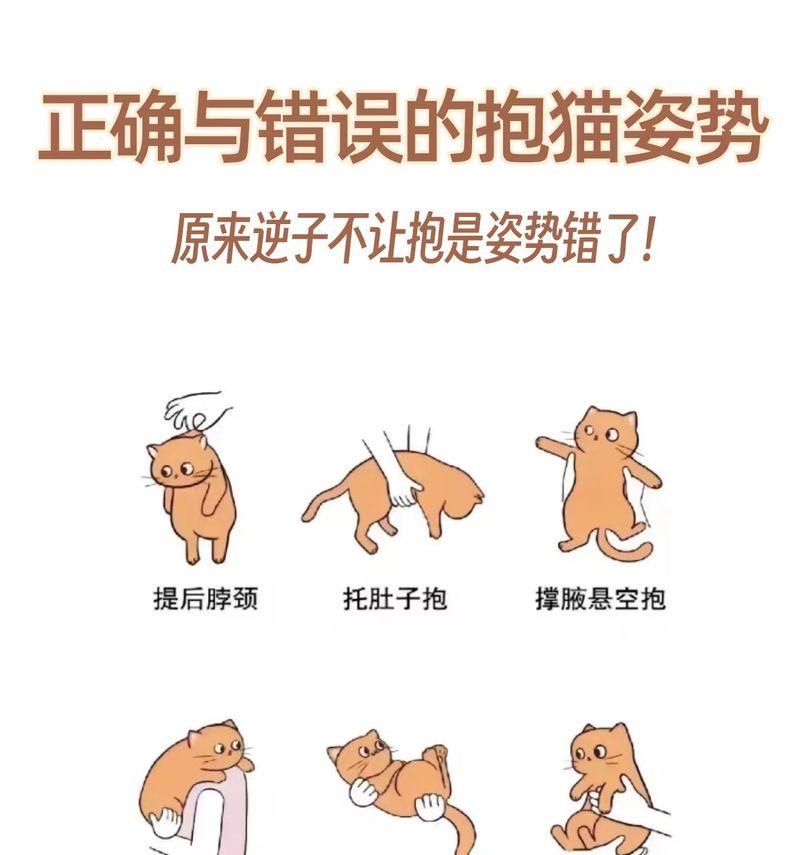 正确与错误的抱猫姿势

原来逆子不让抱是姿势错了!

提后脖颈

托肚子抱

撑腋悬空抱