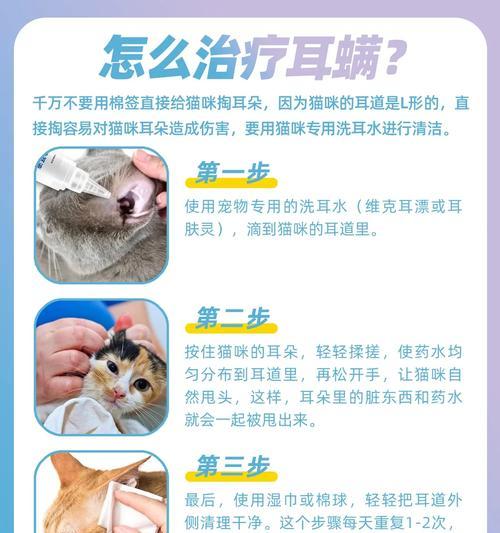 怎么治疗耳螨？

千万不要用棉签直接给猫咪掏耳朵，因为猫咪的耳道是L形的，直接掏容易对猫咪耳朵造成伤害，要用猫咪专用洗耳水进行清洁。

第一步

使用宠物专用的洗耳水（维克耳漂或耳肤灵），滴到猫咪的耳道里。

第二步

按住猫咪的耳朵，轻轻揉搓，使药水均匀分布到耳道里，再松开手，让猫咪自然甩头，这样，耳朵里的脏东西和药水就会一起被甩出来。

第三步

最后，使用湿巾或棉球，轻轻把耳道外侧清理干净。这个步骤每天重复1-2次，