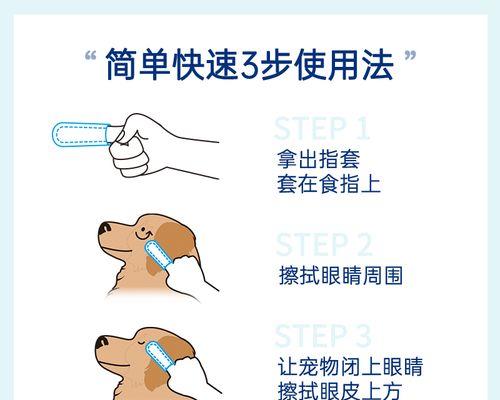 “ 简单快速3步使用法 ”

STEP 1
拿出指套
套在食指上

STEP 2
擦拭眼睛周围

STEP 3
让宠物闭上眼睛
擦拭眼皮上方